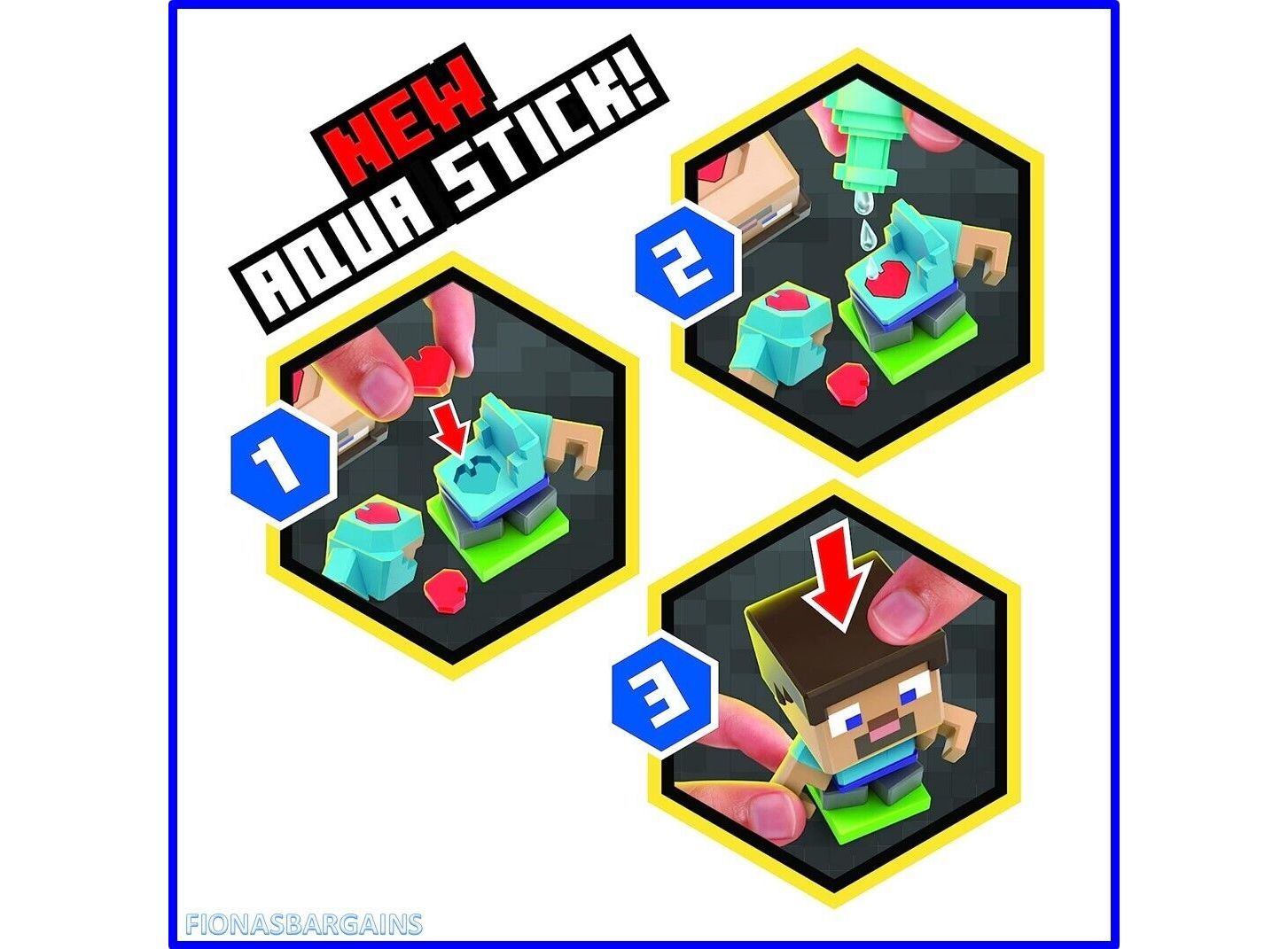 NEW AQUA STICK!

1

2

3

FIONASBARGAINS